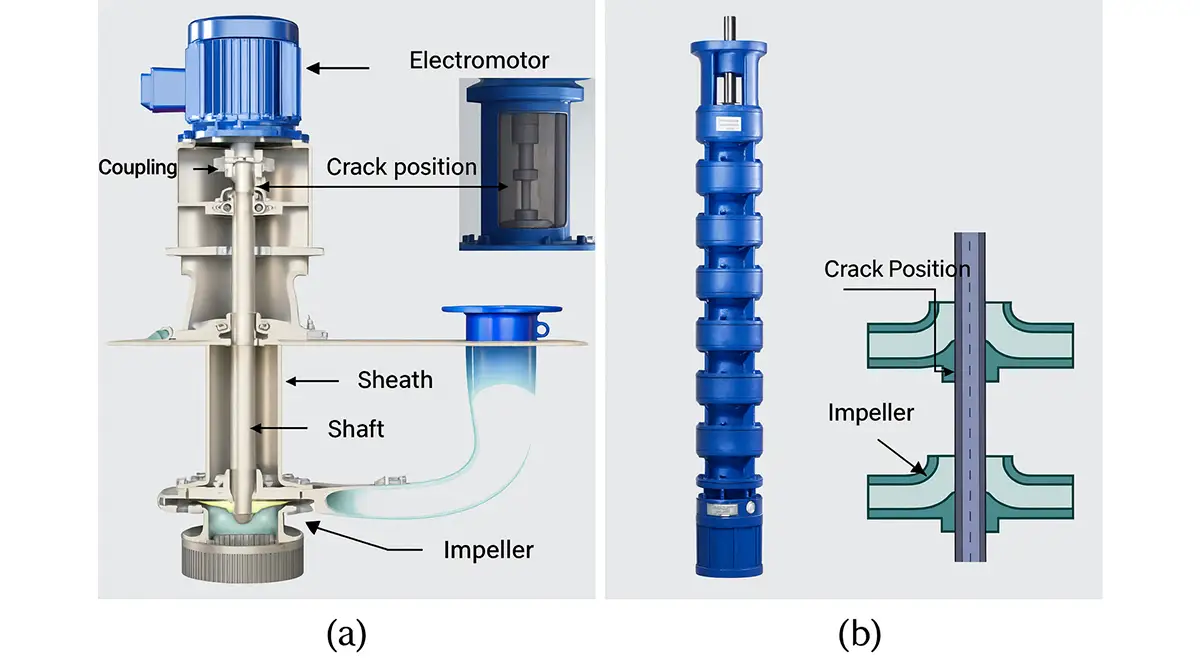 Electromotor
Coupling
Crack position
Sheath
Shaft
Impeller
(a)

Crack Position
Impeller
(b)