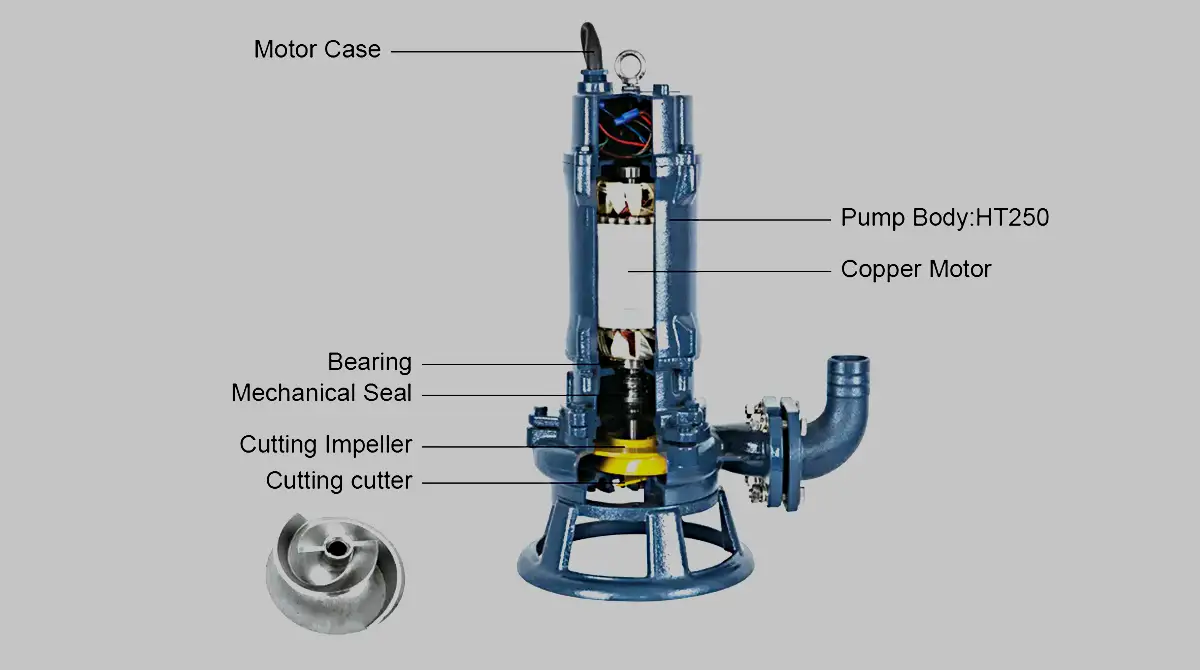 Motor Case
Pump Body:HT250
Copper Motor
Bearing
Mechanical Seal
Cutting Impeller
Cutting cutter